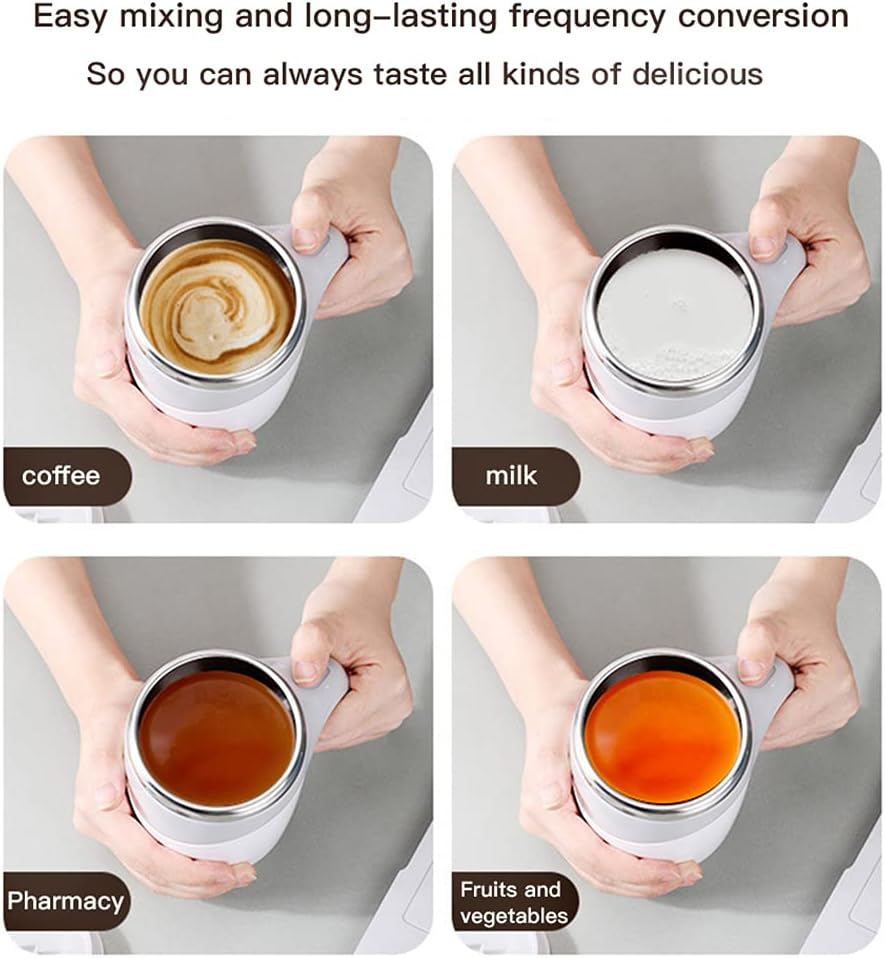 Easy mixing and long–lasting frequency conversion

So you can always taste all kinds of delicious

coffee

milk

Pharmacy

Fruits and vegetables